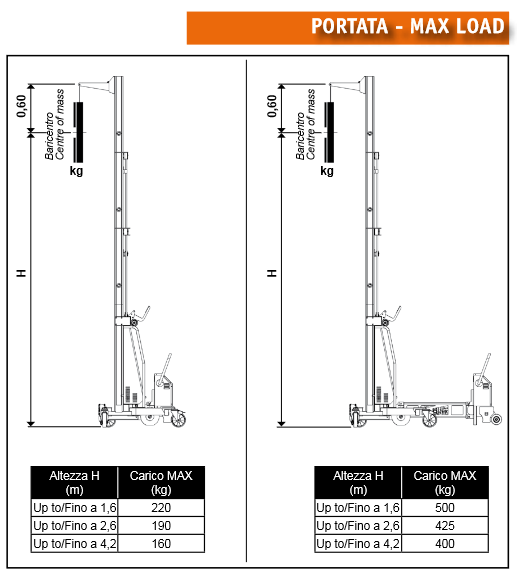 PORTATA - MAX LOAD

0,60
Baricentro
Centre of mass
kg
H

| Altezza H (m) | Carico MAX (kg) |
|---|---|
| Up to/Fino a 1,6 | 220 |
| Up to/Fino a 2,6 | 190 |
| Up to/Fino a 4,2 | 160 |

0,60
Baricentro
Centre of mass
kg
H

| Altezza H (m) | Carico MAX (kg) |
|---|---|
| Up to/Fino a 1,6 | 500 |
| Up to/Fino a 2,6 | 425 |
| Up to/Fino a 4,2 | 400 |